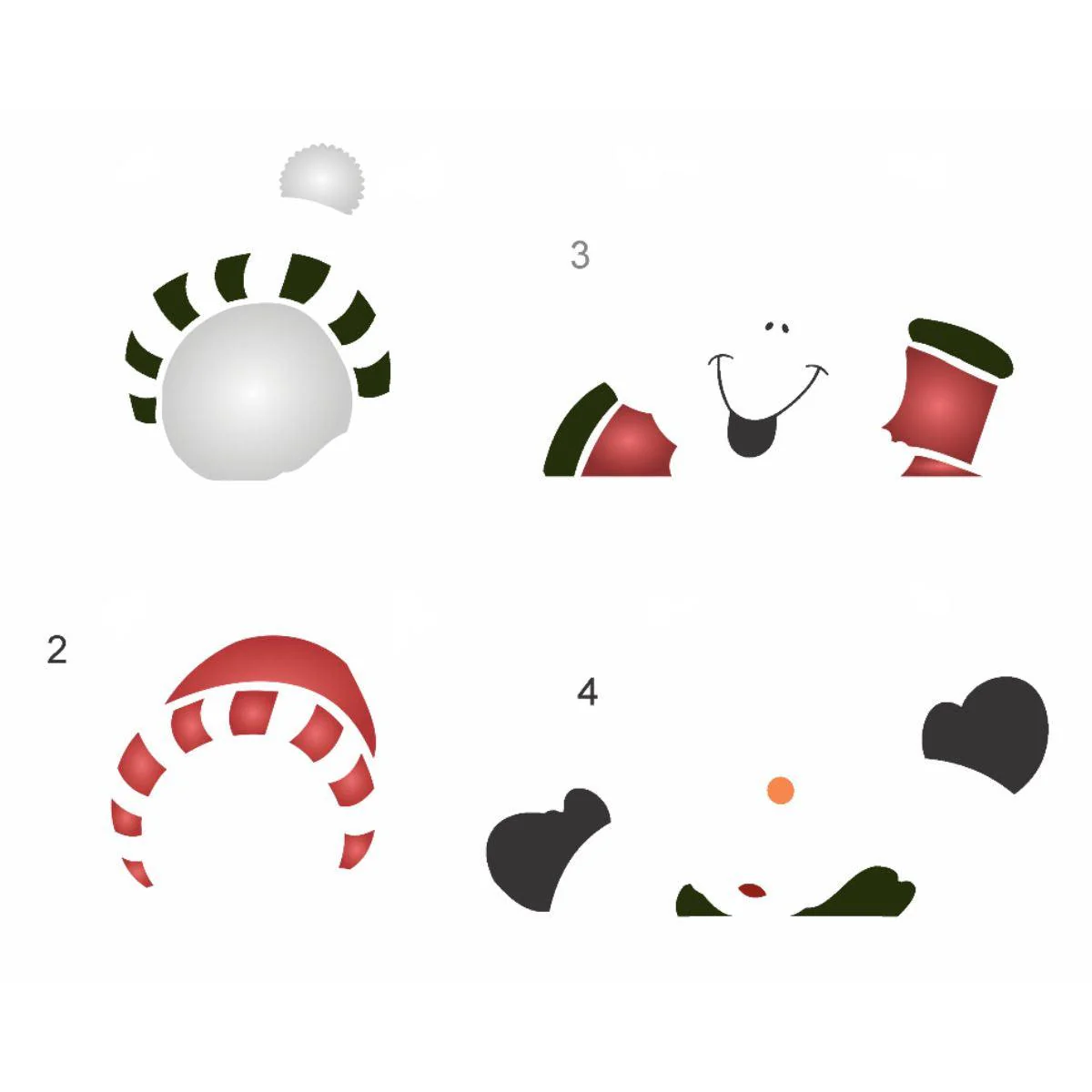 3

2

4